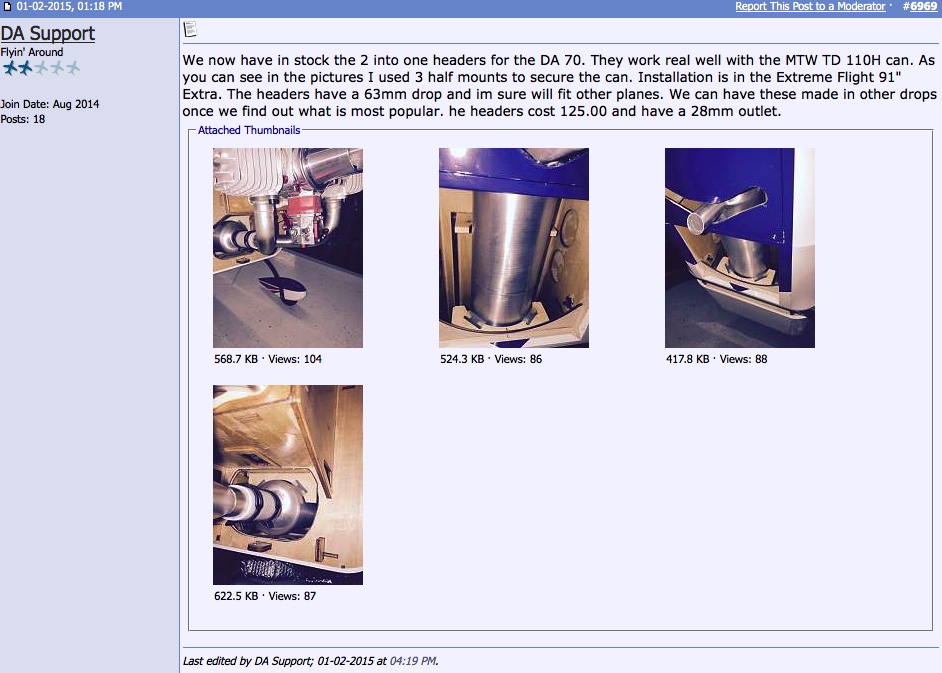 01-02-2015, 01:18 PM

Report This Post to a Moderator · #6969

DA Support
Flyin' Around

Join Date: Aug 2014
Posts: 18

We now have in stock the 2 into one headers for the DA 70. They work real well with the MTW TD 110H can. As you can see in the pictures I used 3 half mounts to secure the can. Installation is in the Extreme Flight 91" Extra. The headers have a 63mm drop and im sure will fit other planes. We can have these made in other drops once we find out what is most popular. he headers cost 125.00 and have a 28mm outlet.

Attached Thumbnails

568.7 KB · Views: 104

524.3 KB · Views: 86

417.8 KB · Views: 88

622.5 KB · Views: 87

Last edited by DA Support; 01-02-2015 at 04:19 PM.