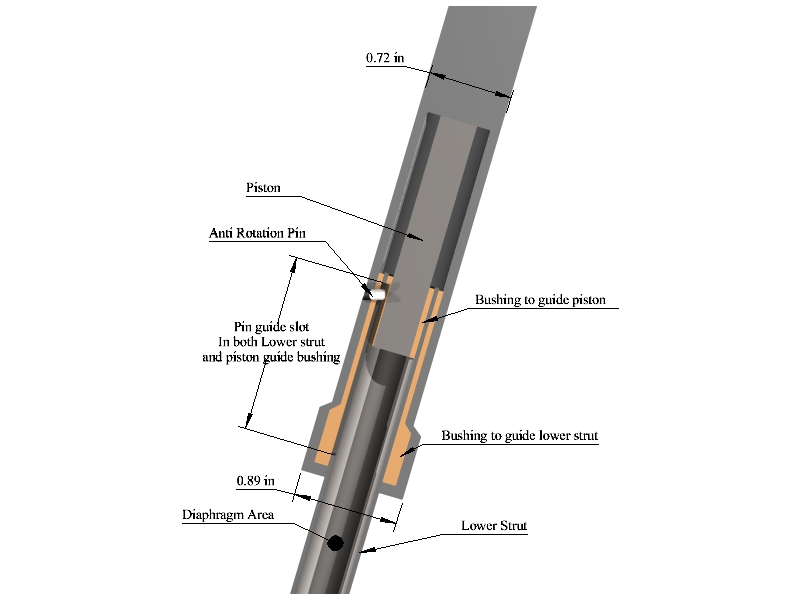 0.72 in

Piston

Anti Rotation Pin

Bushing to guide piston

Pin guide slot
In both Lower strut
and piston guide bushing

Bushing to guide lower strut

0.89 in

Diaphragm Area

Lower Strut